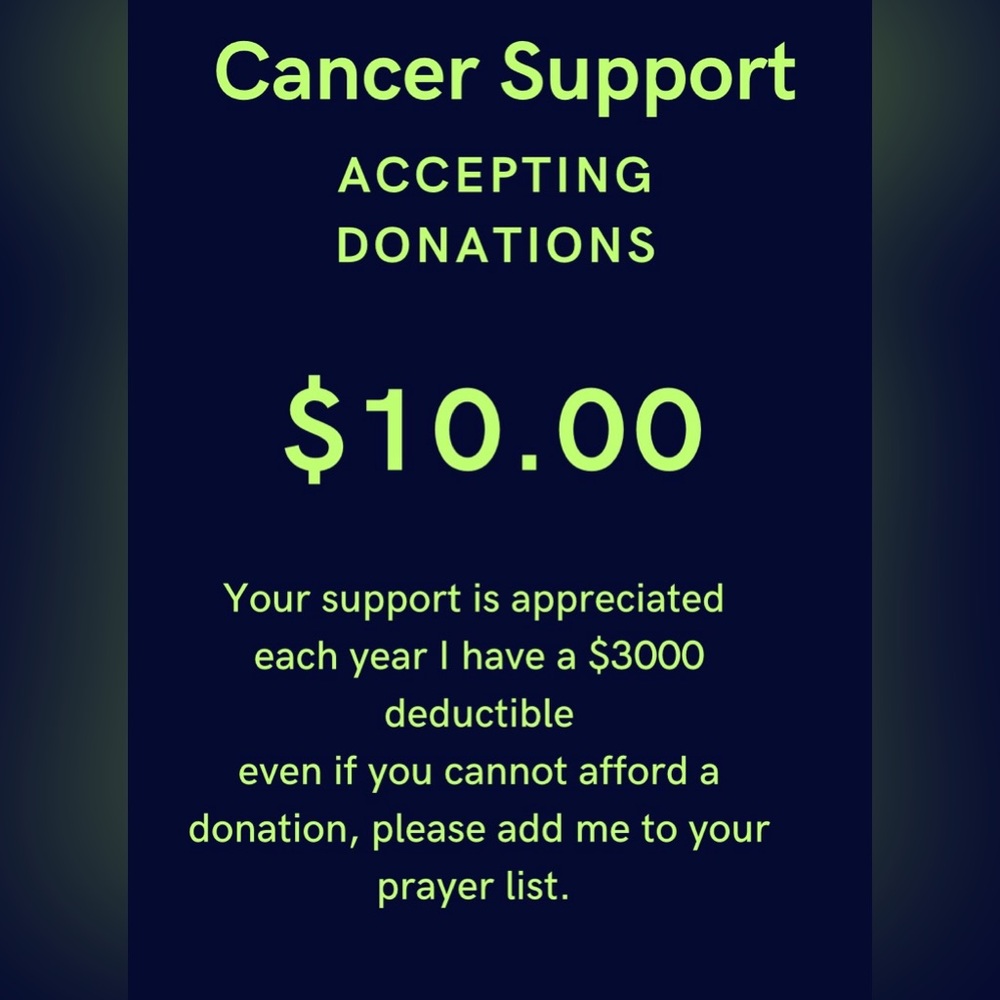 Cancer Support

ACCEPTING DONATIONS

\$10.00

Your support is appreciated
each year I have a \$3000 deductible
even if you cannot afford a donation, please add me to your prayer list.